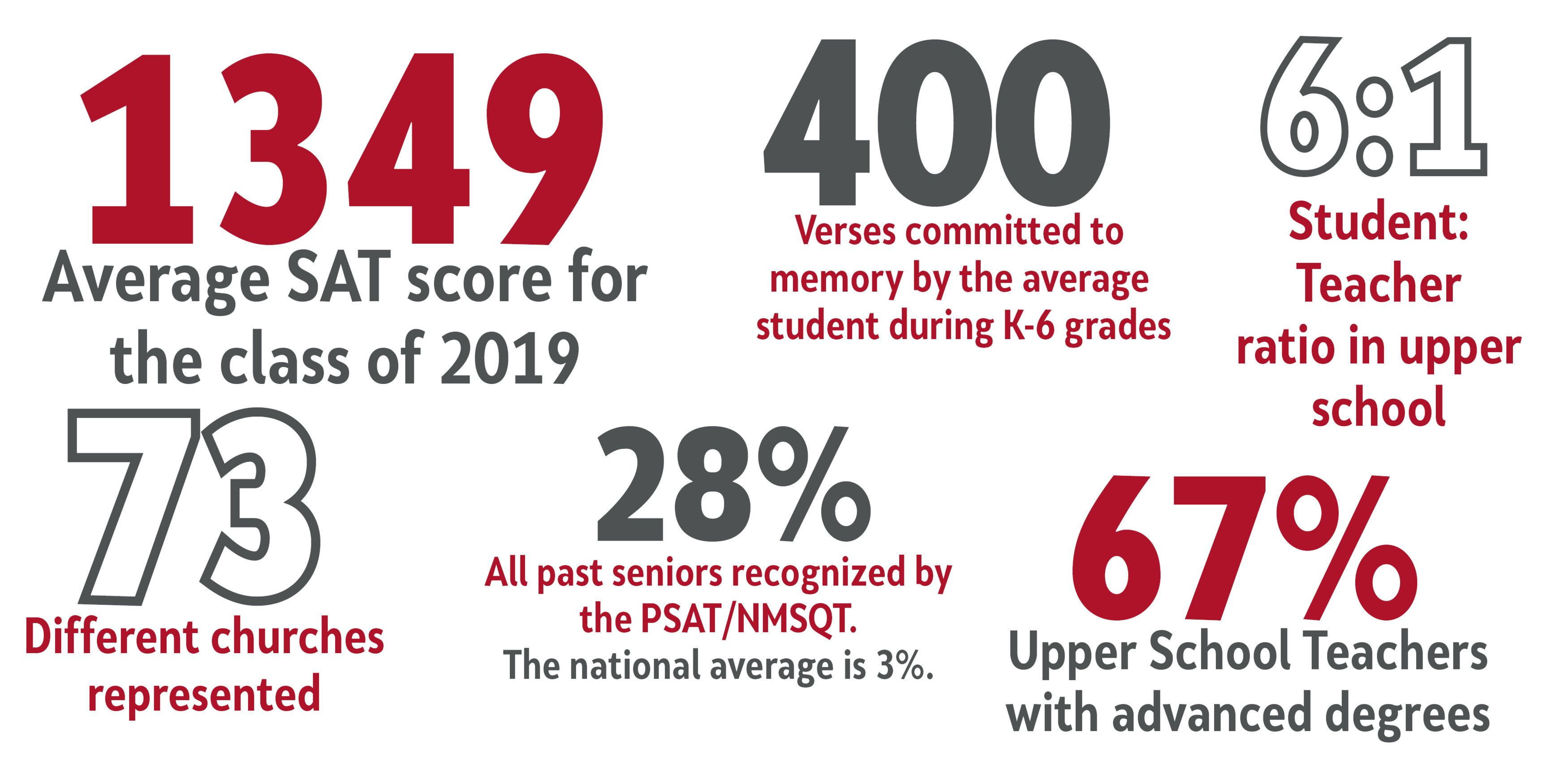 1349
Average SAT score for the class of 2019

400
Verses committed to memory by the average student during K-6 grades

6:1
Student: Teacher ratio in upper school

73
Different churches represented

28%
All past seniors recognized by the PSAT/NMSQT.
The national average is 3%.

67%
Upper School Teachers with advanced degrees